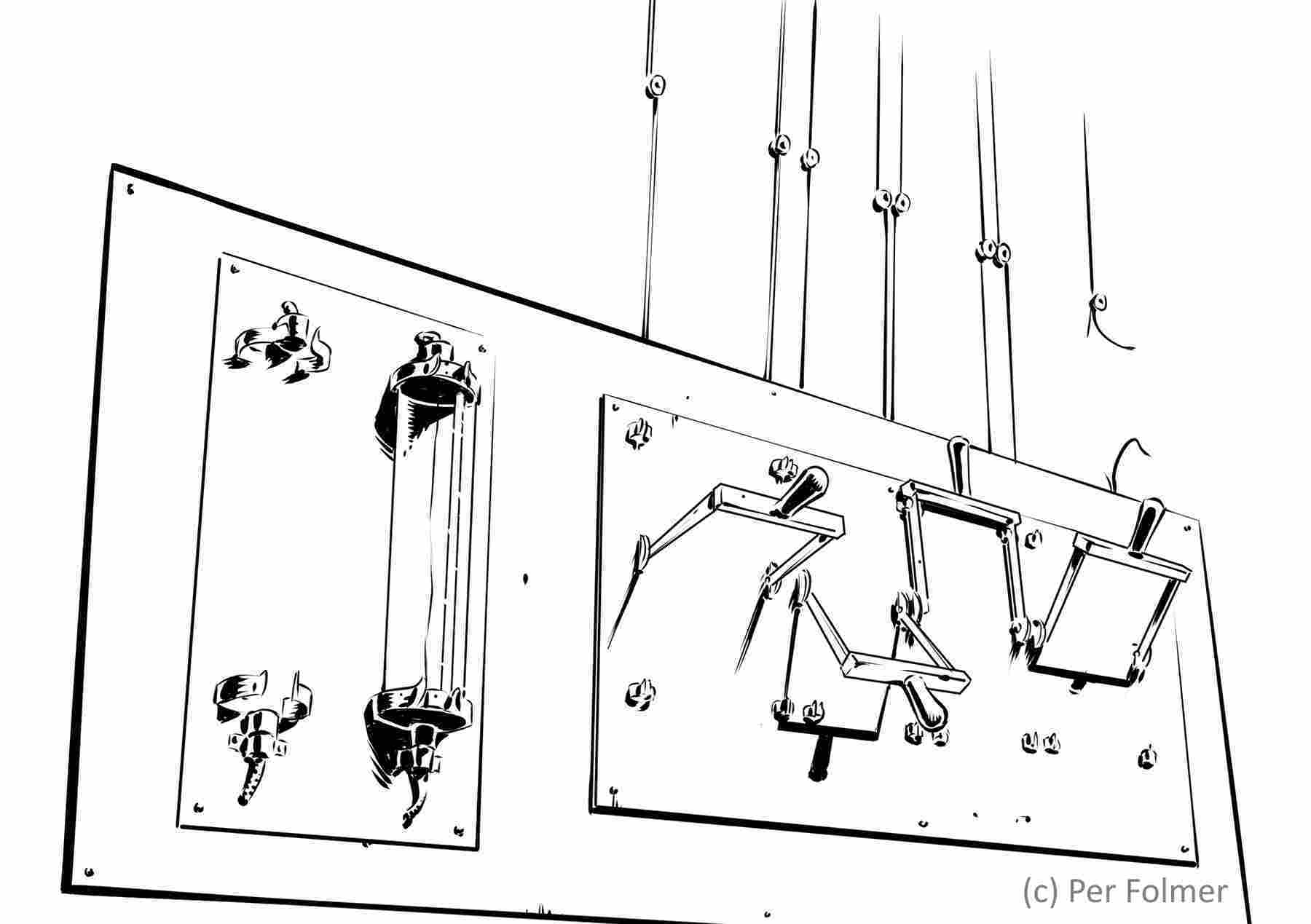 (c) Per Folmer